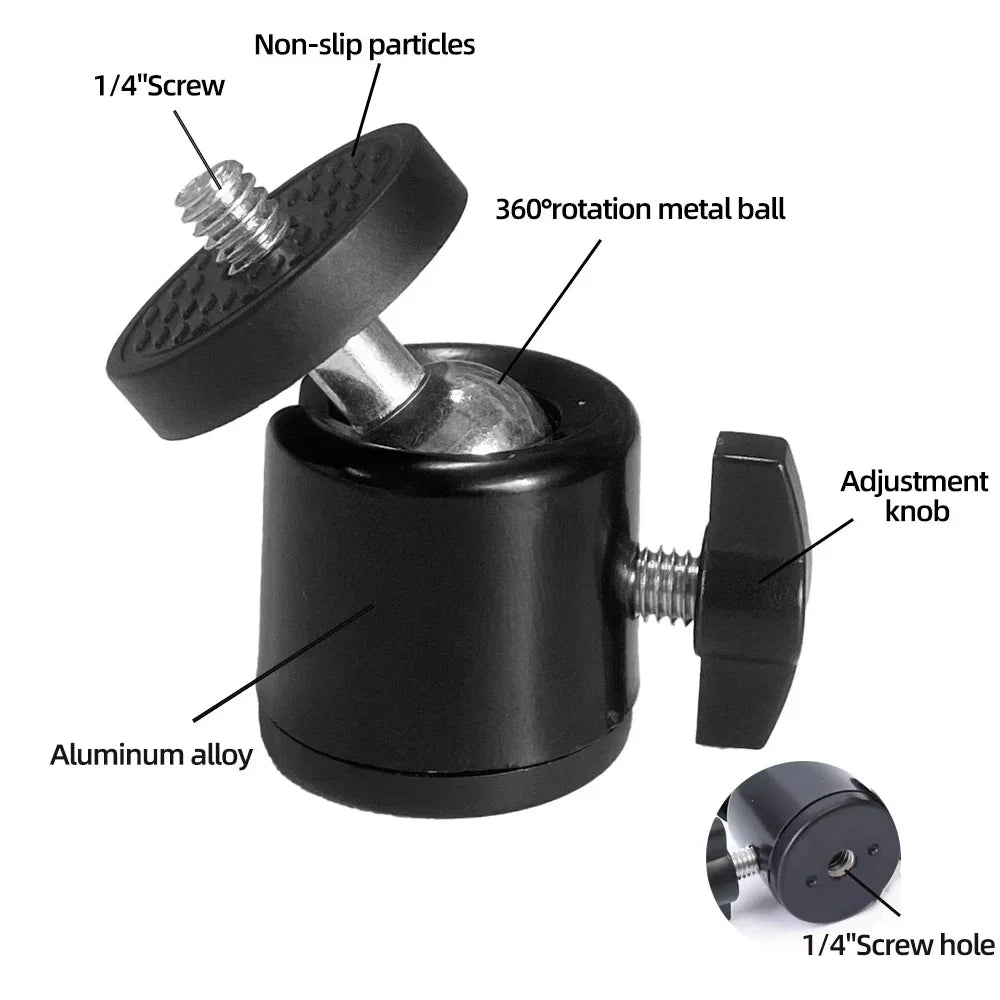 Non-slip particles

1/4"Screw

360°rotation metal ball

Adjustment knob

Aluminum alloy

1/4"Screw hole